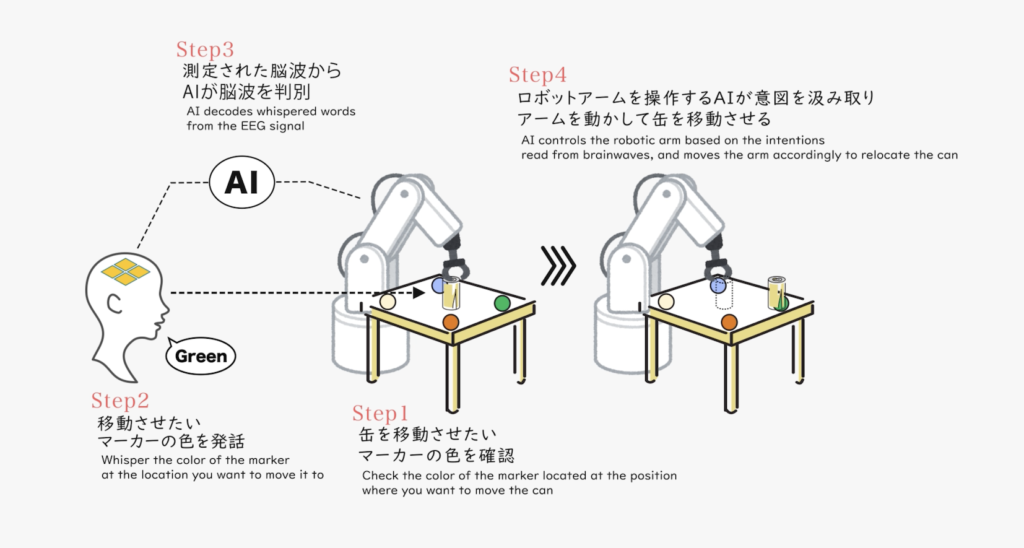 Step3
測定された脳波から
AIが脳波を判別
AI decodes whispered words from the EEG signal

Step4
ロボットアームを操作するAIが意図を汲み取り
アームを動かして缶を移動させる
AI controls the robotic arm based on the intentions read from brainwaves, and moves the arm accordingly to relocate the can

AI

Green

Step2
移動させたい
マーカーの色を発話
Whisper the color of the marker at the location you want to move it to

Step1
缶を移動させたい
マーカーの色を確認
Check the color of the marker located at the position where you want to move the can